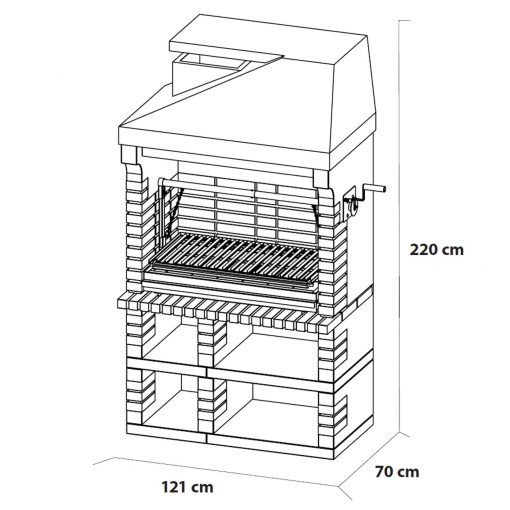 220 cm

70 cm

121 cm