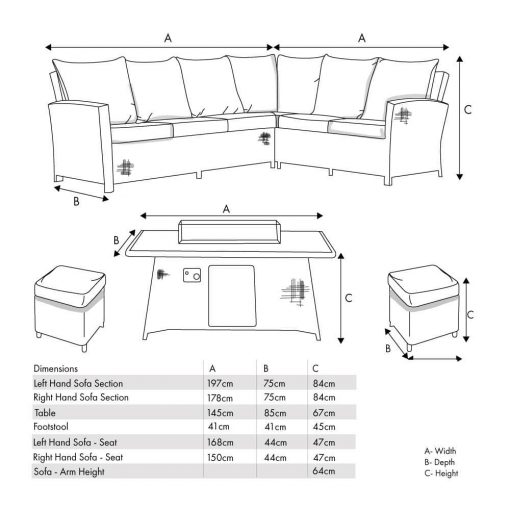 A A

C

B

A

B

C

C

B

| Dimensions | A | B | C |
|---|---|---|---|
| Left Hand Sofa Section | 197cm | 75cm | 84cm |
| Right Hand Sofa Section | 178cm | 75cm | 84cm |
| Table | 145cm | 85cm | 67cm |
| Footstool | 41cm | 41cm | 45cm |
| Left Hand Sofa - Seat | 168cm | 44cm | 47cm |
| Right Hand Sofa - Seat | 150cm | 44cm | 47cm |
| Sofa - Arm Height | | | 64cm |

A- Width
B- Depth
C- Height